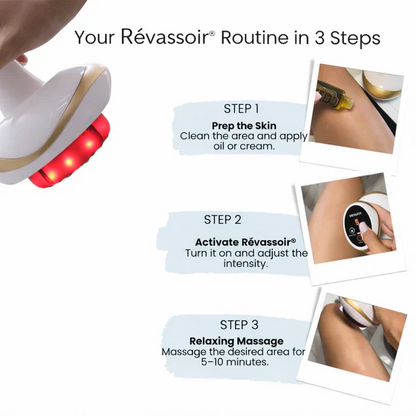 Your Révassoir® Routine in 3 Steps

STEP 1

Prep the Skin
Clean the area and apply oil or cream.

STEP 2

Activate Révassoir®
Turn it on and adjust the intensity.

STEP 3

Relaxing Massage
Massage the desired area for 5–10 minutes.